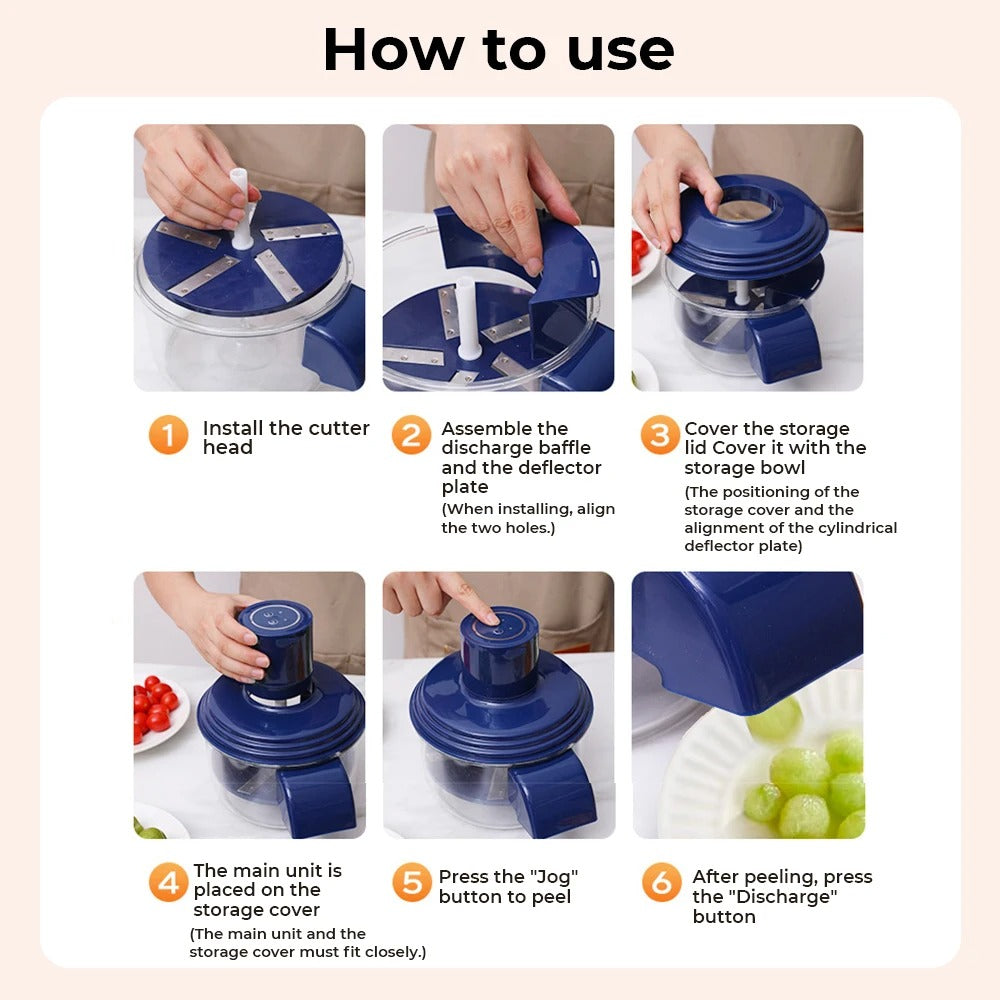 How to use

1 Install the cutter head

2 Assemble the discharge baffle and the deflector plate
(When installing, align the two holes.)

3 Cover the storage lid Cover it with the storage bowl
(The positioning of the storage cover and the alignment of the cylindrical deflector plate)

4 The main unit is placed on the storage cover
(The main unit and the storage cover must fit closely.)

5 Press the "Jog" button to peel

6 After peeling, press the "Discharge" button